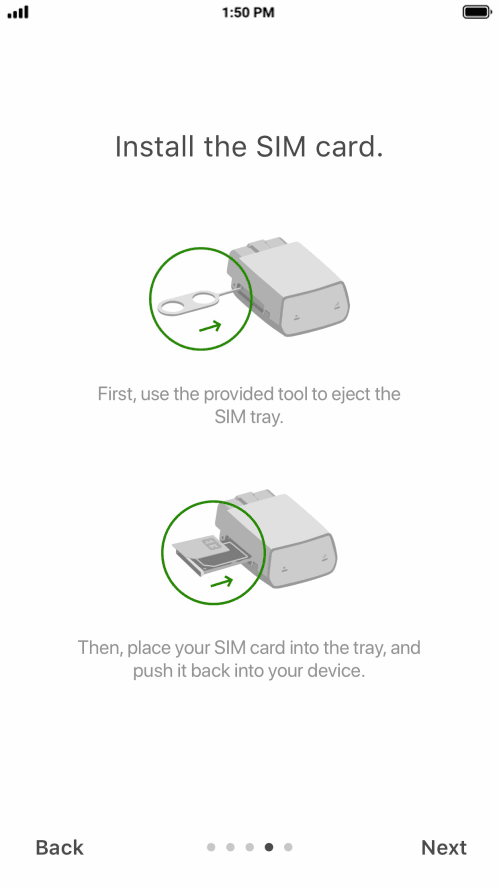 1:50 PM

Install the SIM card.

First, use the provided tool to eject the SIM tray.

Then, place your SIM card into the tray, and push it back into your device.

Back

Next